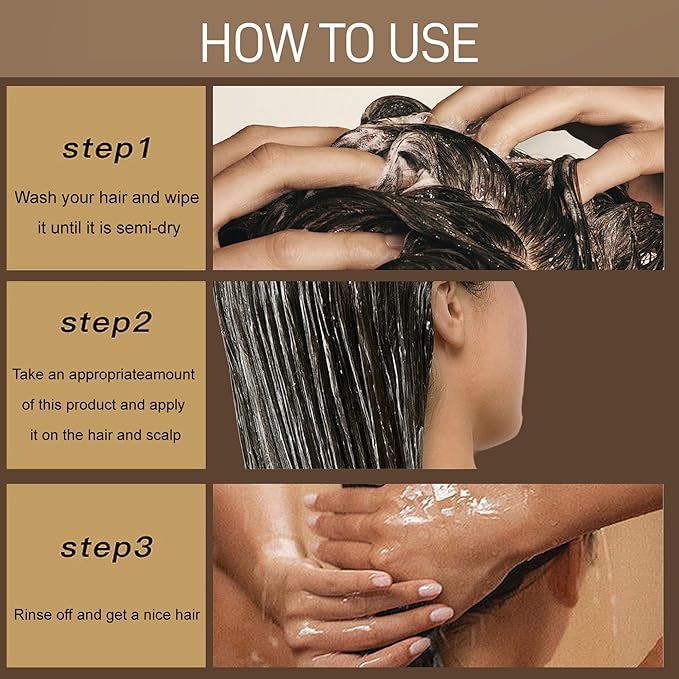 HOW TO USE

step1

Wash your hair and wipe it until it is semi-dry

step2

Take an appropriateamount of this product and apply it on the hair and scalp

step3

Rinse off and get a nice hair