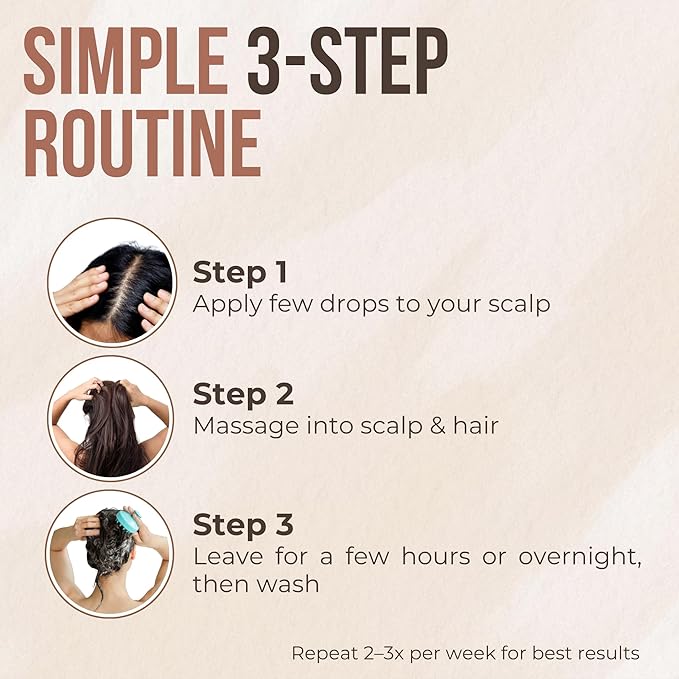 SIMPLE 3-STEP ROUTINE

Step 1
Apply few drops to your scalp

Step 2
Massage into scalp & hair

Step 3
Leave for a few hours or overnight, then wash

Repeat 2–3x per week for best results