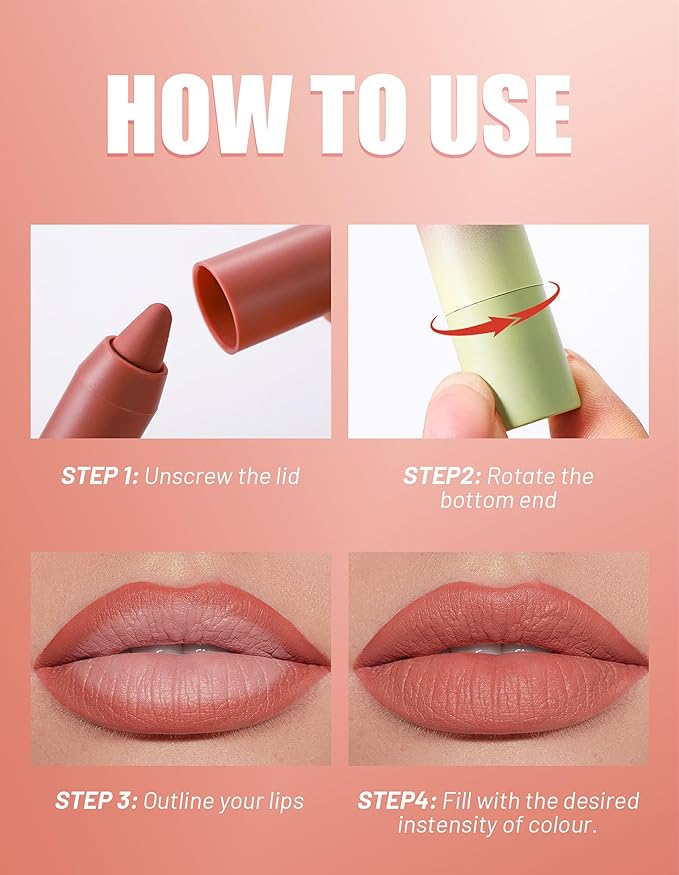 HOW TO USE

STEP 1: Unscrew the lid

STEP2: Rotate the bottom end

STEP 3: Outline your lips

STEP4: Fill with the desired instensity of colour.