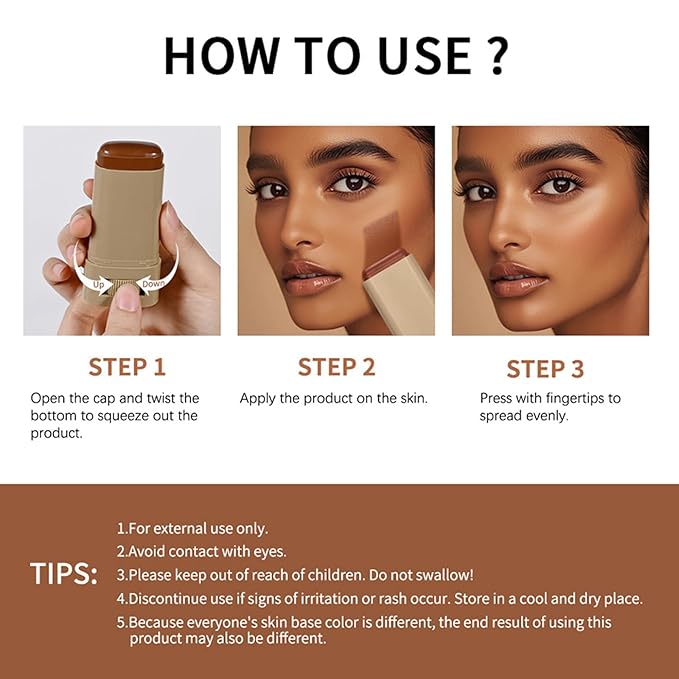 HOW TO USE ?

Up Down

STEP 1

Open the cap and twist the bottom to squeeze out the product.

STEP 2

Apply the product on the skin.

STEP 3

Press with fingertips to spread evenly.

TIPS:

1.For external use only.

2.Avoid contact with eyes.

3.Please keep out of reach of children. Do not swallow!

4.Discontinue use if signs of irritation or rash occur. Store in a cool and dry place.

5.Because everyone's skin base color is different, the end result of using this product may also be different.