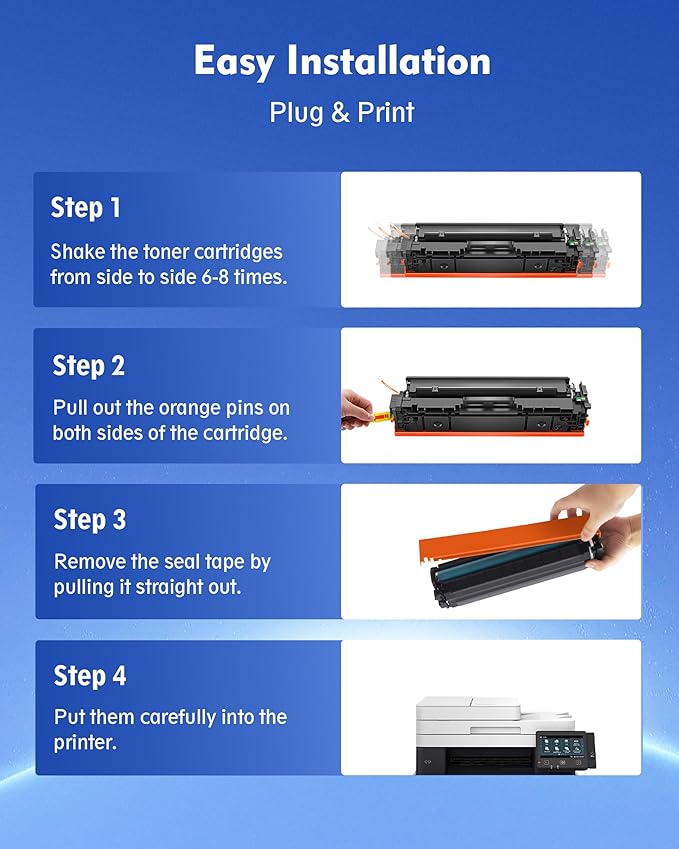 Easy Installation

Plug & Print

Step 1

Shake the toner cartridges from side to side 6-8 times.

Step 2

Pull out the orange pins on both sides of the cartridge.

Step 3

Remove the seal tape by pulling it straight out.

Step 4

Put them carefully into the printer.