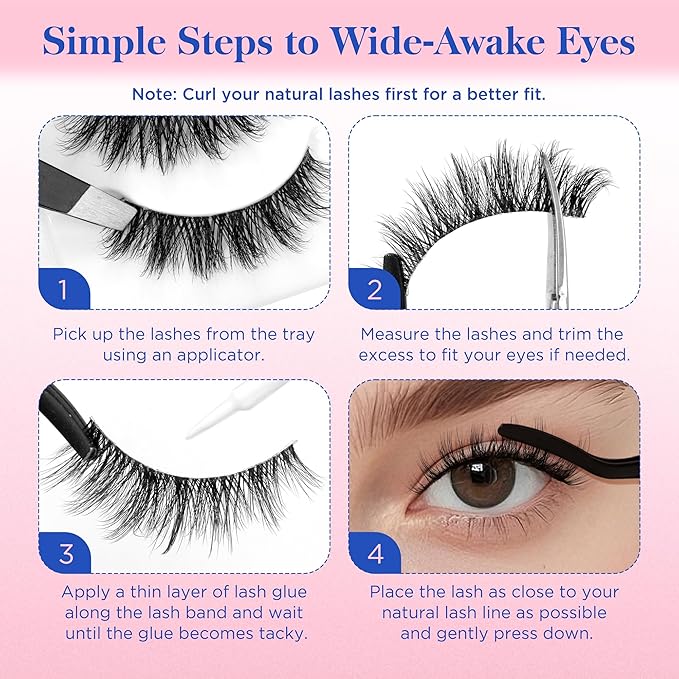 Simple Steps to Wide-Awake Eyes

Note: Curl your natural lashes first for a better fit.

1

Pick up the lashes from the tray using an applicator.

2

Measure the lashes and trim the excess to fit your eyes if needed.

3

Apply a thin layer of lash glue along the lash band and wait until the glue becomes tacky.

4

Place the lash as close to your natural lash line as possible and gently press down.