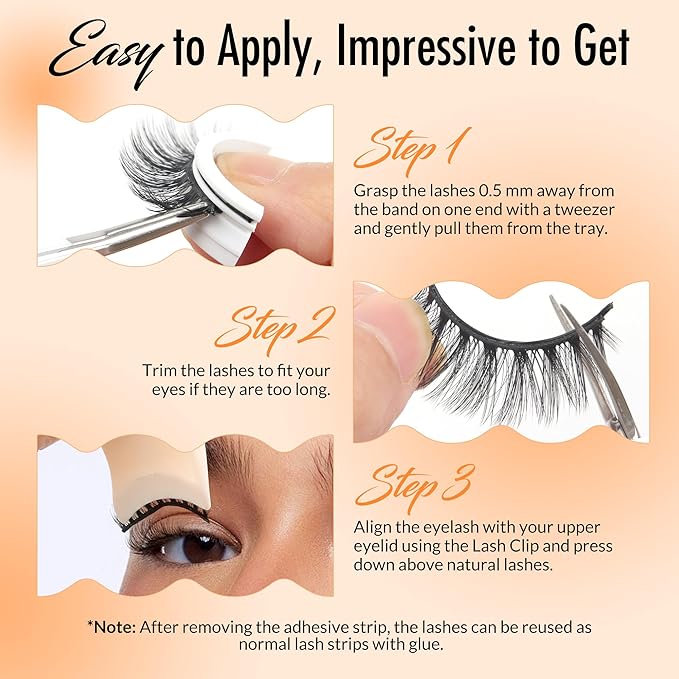 Easy to Apply, Impressive to Get

Step 1

Grasp the lashes 0.5 mm away from the band on one end with a tweezer and gently pull them from the tray.

Step 2

Trim the lashes to fit your eyes if they are too long.

Step 3

Align the eyelash with your upper eyelid using the Lash Clip and press down above natural lashes.

*Note: After removing the adhesive strip, the lashes can be reused as normal lash strips with glue.