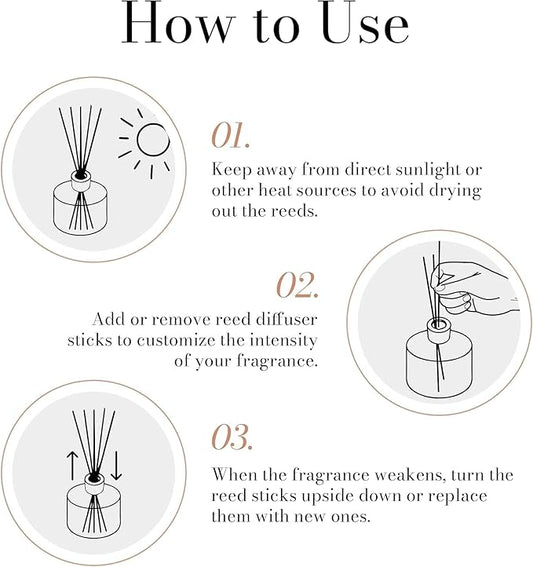 How to Use

01.

Keep away from direct sunlight or other heat sources to avoid drying out the reeds.

02.

Add or remove reed diffuser sticks to customize the intensity of your fragrance.

03.

When the fragrance weakens, turn the reed sticks upside down or replace them with new ones.